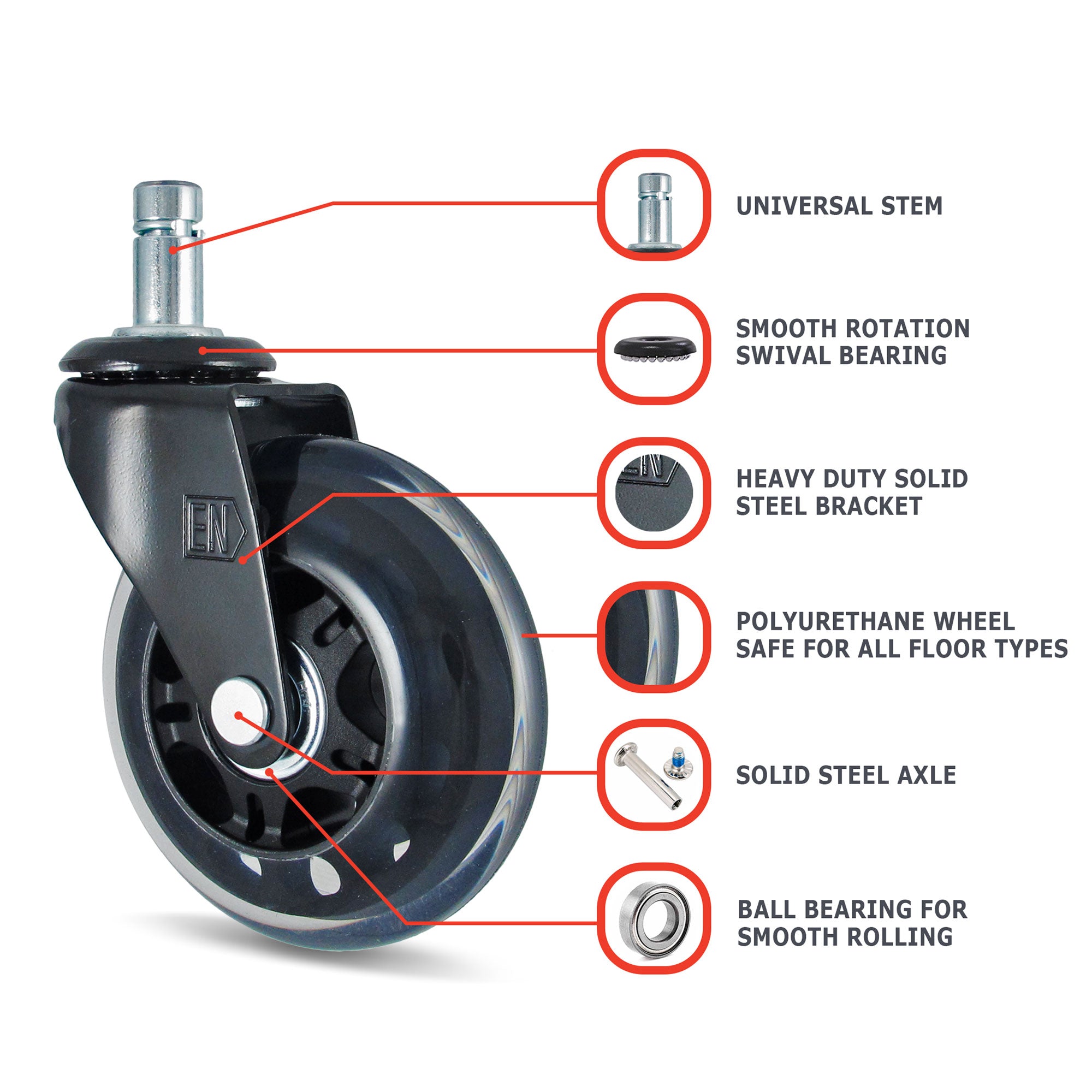 EN

UNIVERSAL STEM

SMOOTH ROTATION SWIVAL BEARING

HEAVY DUTY SOLID STEEL BRACKET

POLYURETHANE WHEEL SAFE FOR ALL FLOOR TYPES

SOLID STEEL AXLE

BALL BEARING FOR SMOOTH ROLLING